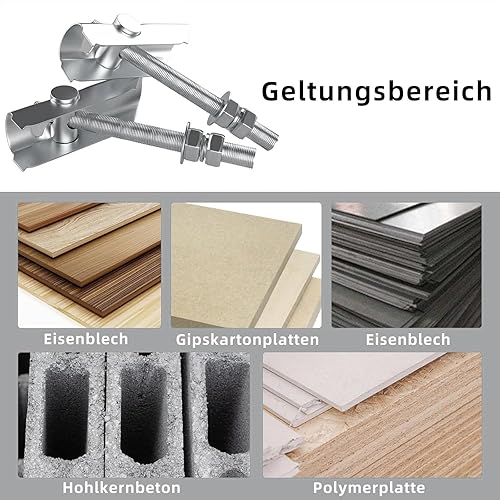 Geltungsbereich

Eisenblech

Gipskartonplatten

Eisenblech

Hohlkernbeton

Polymerplatte