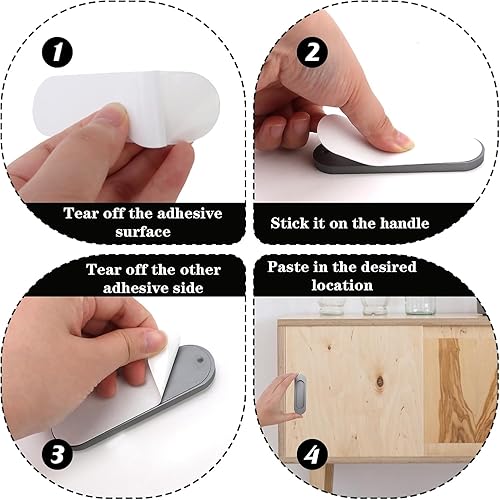 1

Tear off the adhesive surface

2

Stick it on the handle

Tear off the other adhesive side

3

Paste in the desired location

4