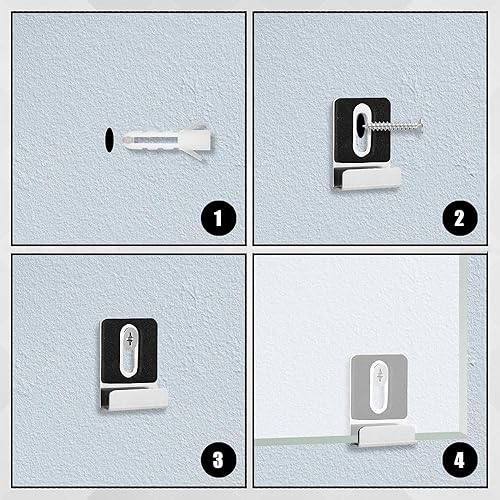 1
2
3
4