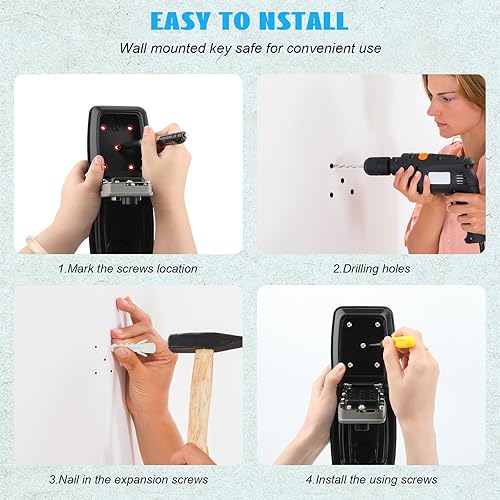 EASY TO NSTALL

Wall mounted key safe for convenient use

1.Mark the screws location

2.Drilling holes

3.Nail in the expansion screws

4.Install the using screws