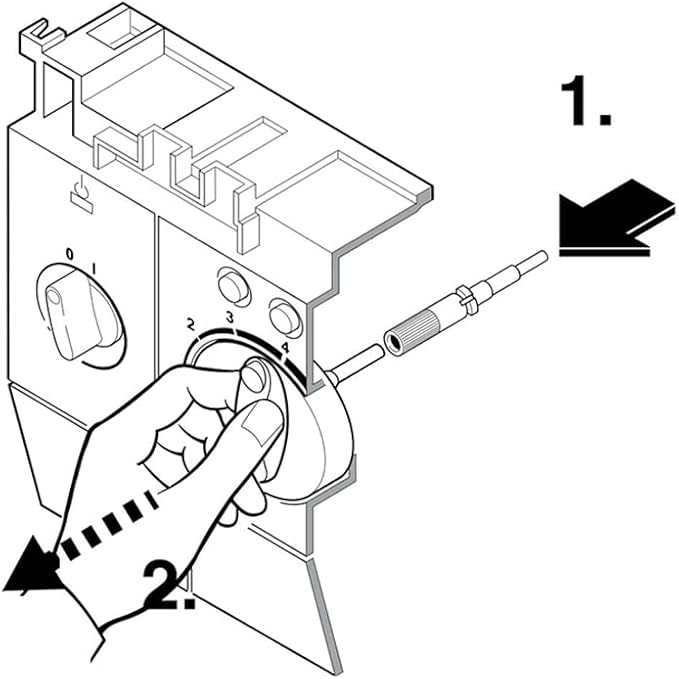 1.

0 I

2 3 4

2.