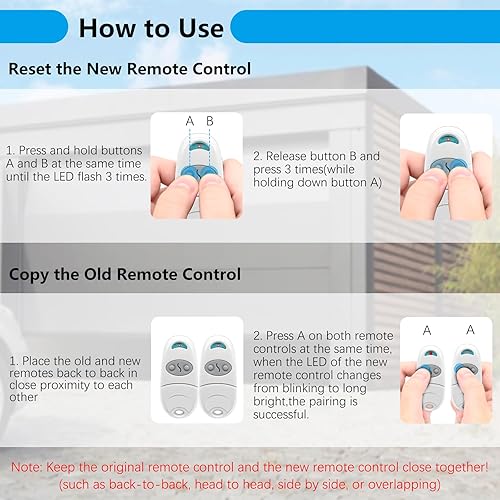 How to Use

Reset the New Remote Control

1. Press and hold buttons A and B at the same time until the LED flash 3 times.

A B

2. Release button B and press 3 times(while holding down button A)

Copy the Old Remote Control

1. Place the old and new remotes back to back in close proximity to each other

2. Press A on both remote controls at the same time, when the LED of the new remote control changes from blinking to long bright,the pairing is successful.

A A

Note: Keep the original remote control and the new remote control close together! (such as back-to-back, head to head, side by side, or overlapping)