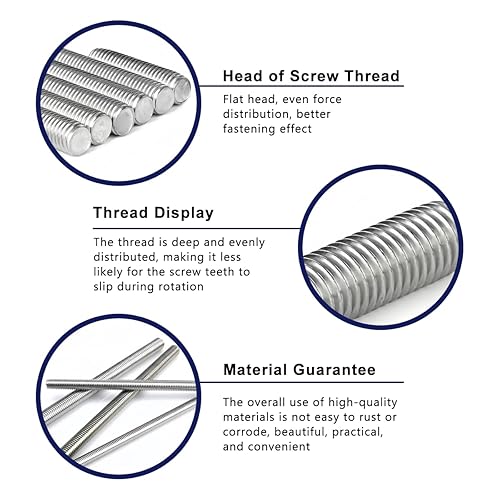 Head of Screw Thread

Flat head, even force distribution, better fastening effect

Thread Display

The thread is deep and evenly distributed, making it less likely for the screw teeth to slip during rotation

Material Guarantee

The overall use of high-quality materials is not easy to rust or corrode, beautiful, practical, and convenient