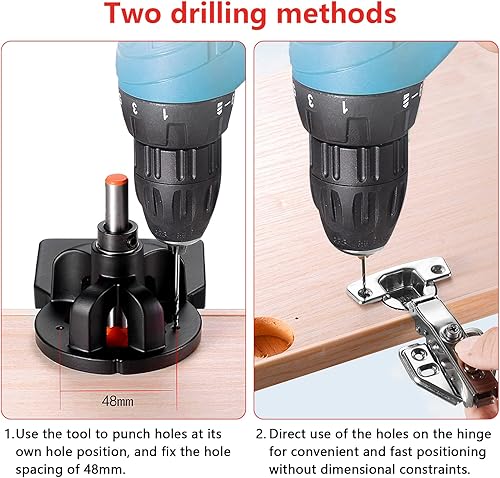 Two drilling methods

3 1

48mm

1.Use the tool to punch holes at its own hole position, and fix the hole spacing of 48mm.

3 1

2. Direct use of the holes on the hinge for convenient and fast positioning without dimensional constraints.