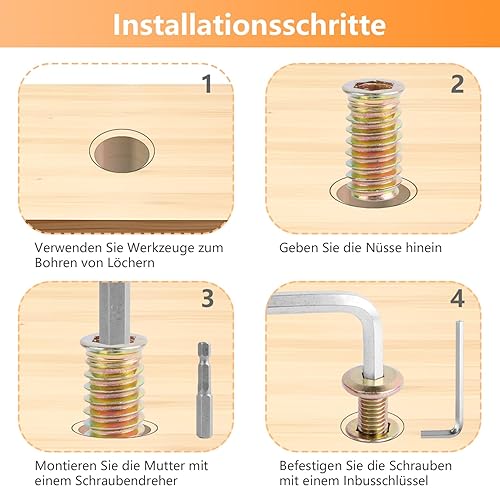 Installationsschritte

1

Verwenden Sie Werkzeuge zum Bohren von Löchern

2

Geben Sie die Nüsse hinein

3

Montieren Sie die Mutter mit einem Schraubendreher

4

Befestigen Sie die Schrauben mit einem Inbusschlüssel