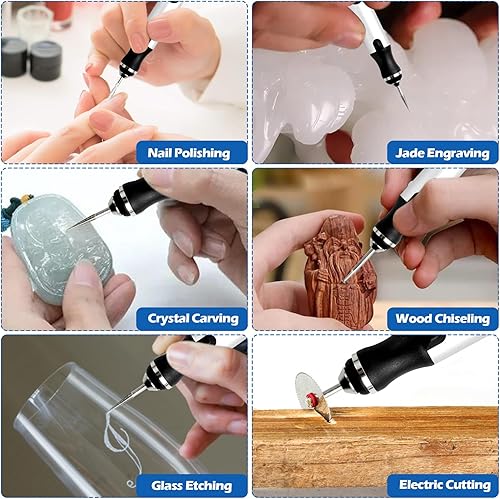 Nail Polishing

Jade Engraving

Crystal Carving

Wood Chiseling

Glass Etching

Electric Cutting