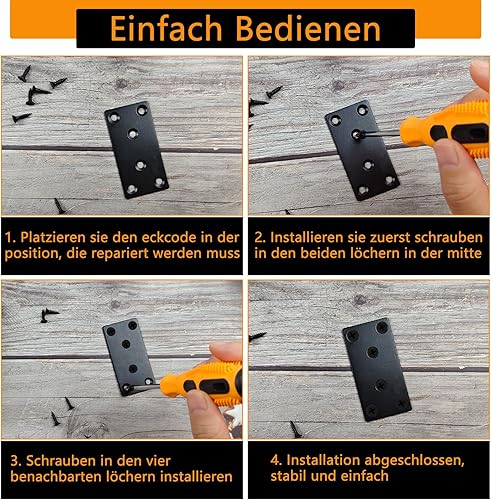 Einfach Bedienen

1. Platzieren sie den eckcode in der position, die repariert werden muss

2. Installieren sie zuerst schrauben in den beiden löchern in der mitte

3. Schrauben in den vier benachbarten löchern installieren

4. Installation abgeschlossen, stabil und einfach