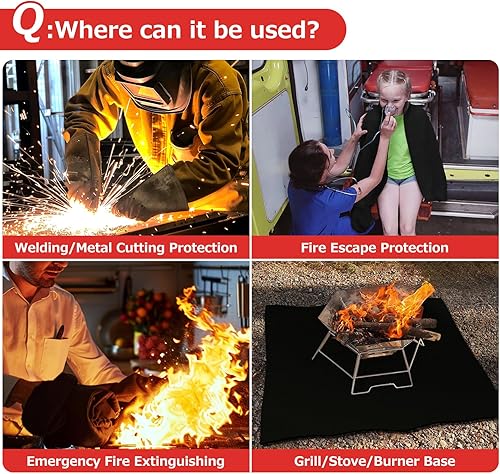 Q:Where can it be used?

Welding/Metal Cutting Protection

Fire Escape Protection

Emergency Fire Extinguishing

Grill/Stove/Burner Base