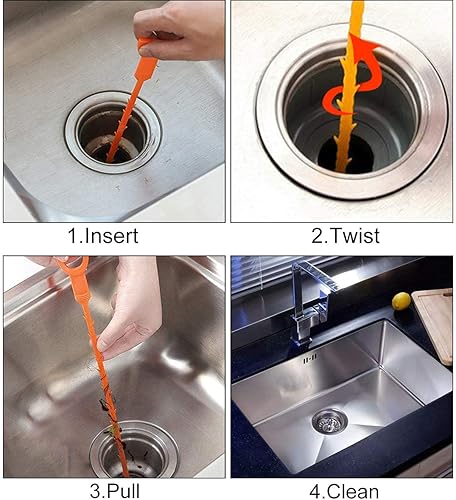 1.Insert

2.Twist

3.Pull

4.Clean