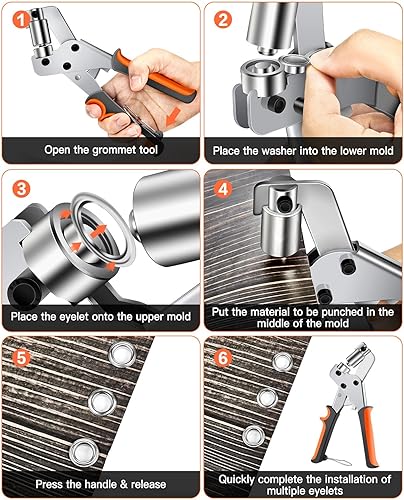 1

Open the grommet tool

2

Place the washer into the lower mold

3

Place the eyelet onto the upper mold

4

Put the material to be punched in the middle of the mold

5

Press the handle & release

6

Quickly complete the installation of multiple eyelets