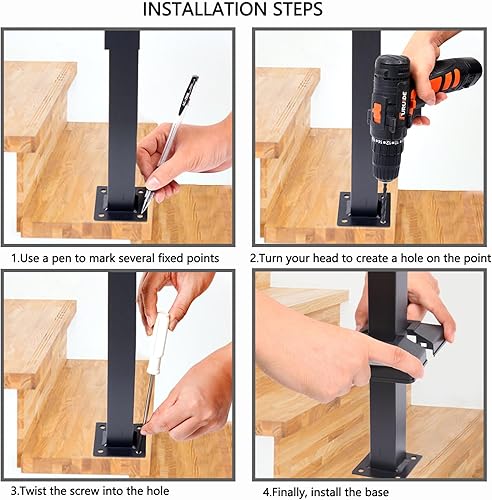 INSTALLATION STEPS

FURUIDE

1.Use a pen to mark several fixed points

2.Turn your head to create a hole on the point

3.Twist the screw into the hole

4.Finally, install the base