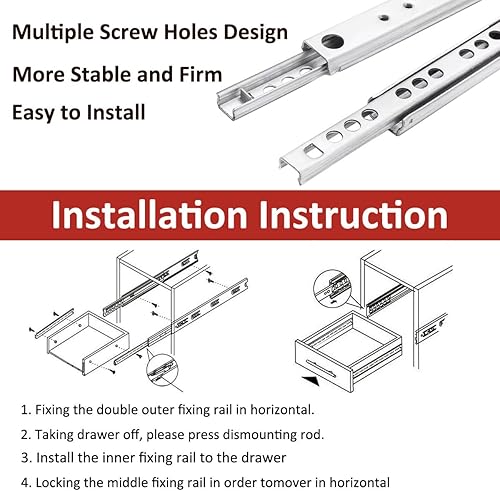 Multiple Screw Holes Design

More Stable and Firm

Easy to Install

Installation Instruction

1. Fixing the double outer fixing rail in horizontal.

2. Taking drawer off, please press dismounting rod.

3. Install the inner fixing rail to the drawer

4. Locking the middle fixing rail in order tomover in horizontal