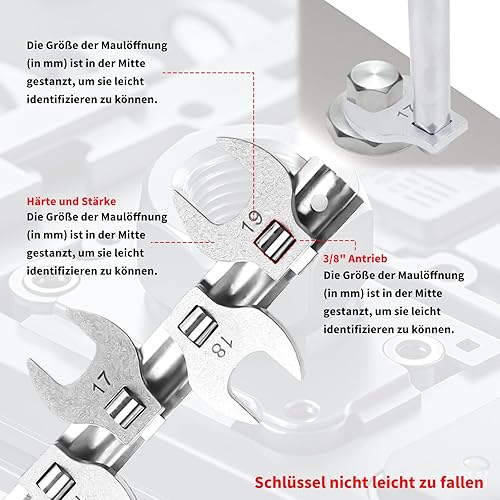 Die Größe der Maulöffnung (in mm) ist in der Mitte gestanzt, um sie leicht identifizieren zu können.

17

Härte und Stärke
Die Größe der Maulöffnung (in mm) ist in der Mitte gestanzt, um sie leicht identifizieren zu können.

19

3/8'' Antrieb
Die Größe der Maulöffnung (in mm) ist in der Mitte gestanzt, um sie leicht identifizieren zu können.

18

17

Schlüssel nicht leicht zu fallen