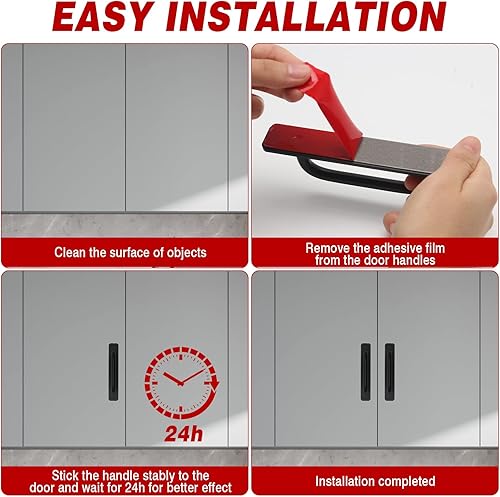 EASY INSTALLATION

Clean the surface of objects

Remove the adhesive film from the door handles

24h

Stick the handle stably to the door and wait for 24h for better effect

Installation completed