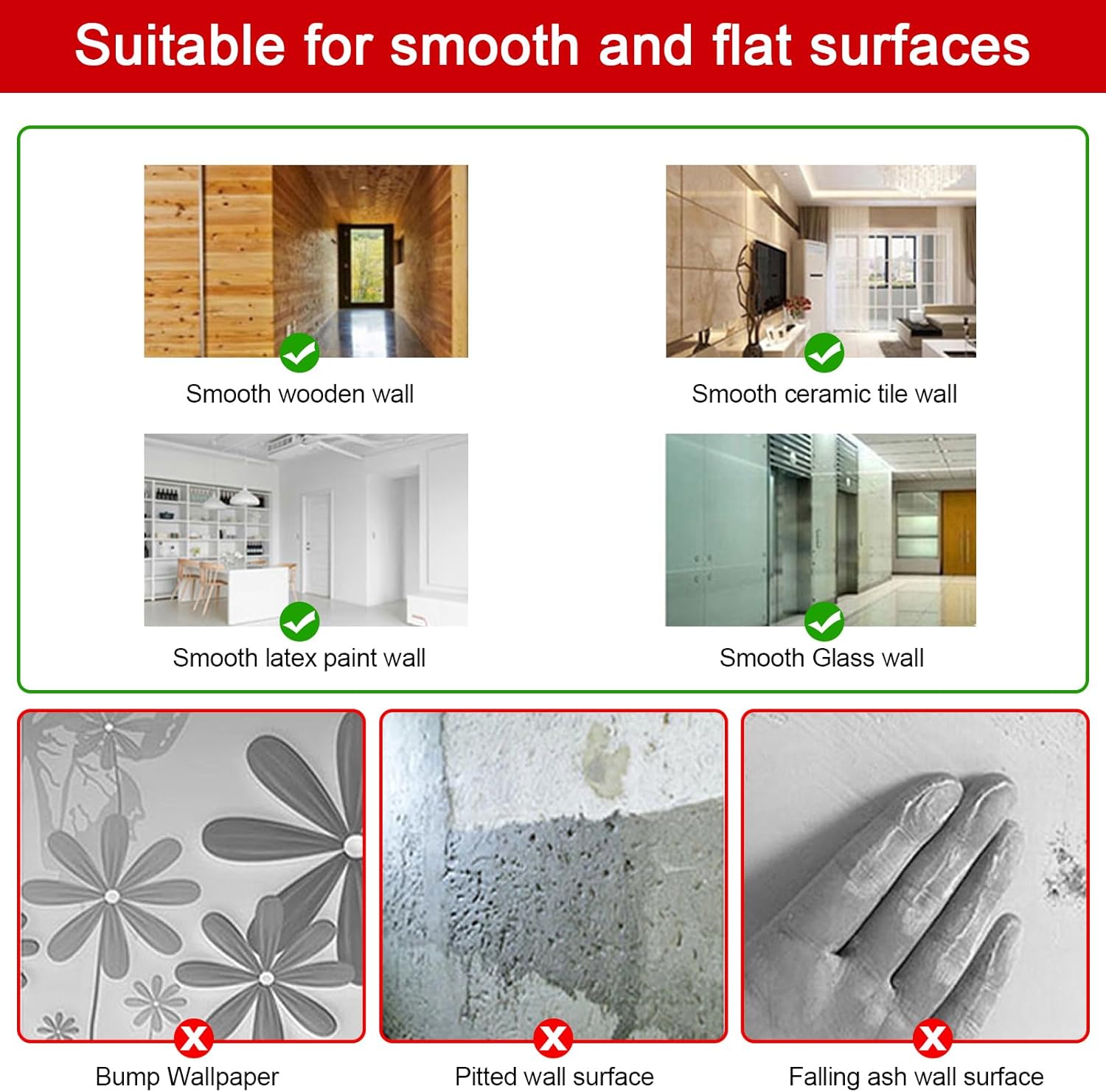 Suitable for smooth and flat surfaces

Smooth wooden wall

Smooth ceramic tile wall

Smooth latex paint wall

Smooth Glass wall

Bump Wallpaper

Pitted wall surface

Falling ash wall surface