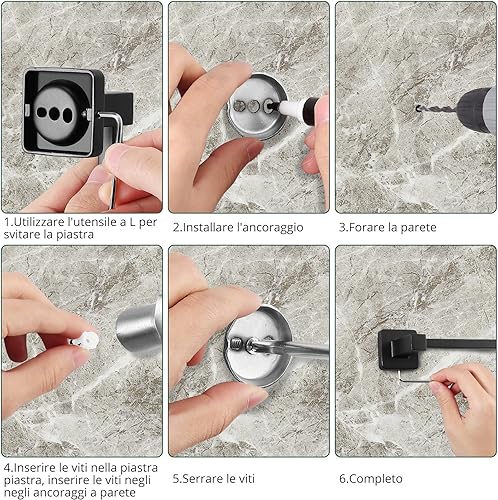 1.Utilizzare l'utensile a L per svitare la piastra

2.Installare l'ancoraggio

3.Forare la parete

4.Inserire le viti nella piastra piastra, inserire le viti negli negli ancoraggi a parete

5.Serrare le viti

6.Completo