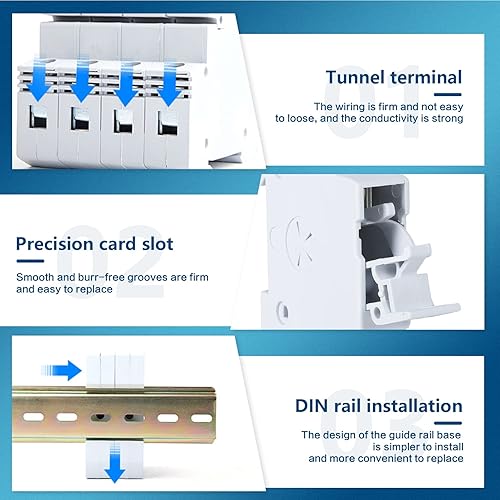 01

Tunnel terminal

The wiring is firm and not easy to loose, and the conductivity is strong

02

Precision card slot

Smooth and burr-free grooves are firm and easy to replace

03

DIN rail installation

The design of the guide rail base is simpler to install and more convenient to replace