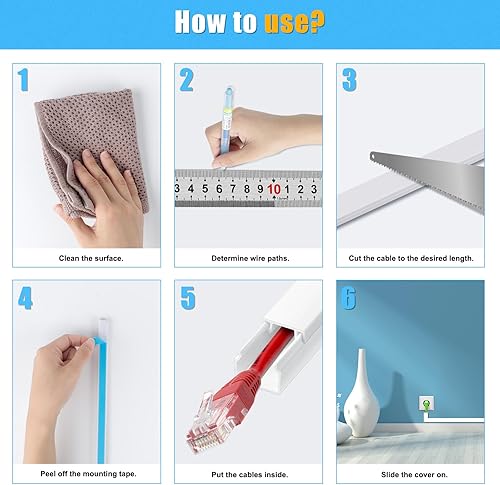 How to use?

1

Clean the surface.

2

3 4 5 6 7 8 9 10 1 2 3

Determine wire paths.

3

Cut the cable to the desired length.

4

Peel off the mounting tape.

5

Put the cables inside.

6

Slide the cover on.