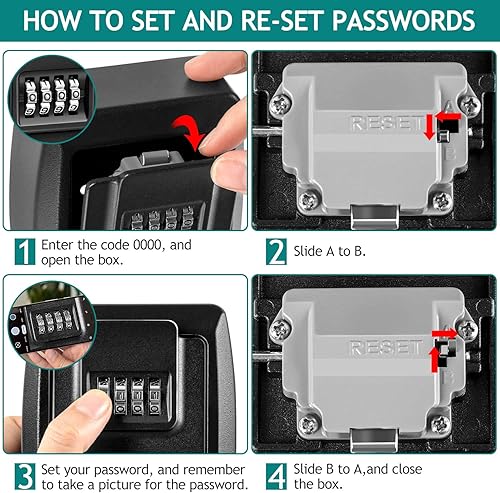 HOW TO SET AND RE-SET PASSWORDS

RESET
A
B

1 Enter the code 0000, and open the box.

2 Slide A to B.

RESET
A
B

3 Set your password, and remember to take a picture for the password.

4 Slide B to A,and close the box.