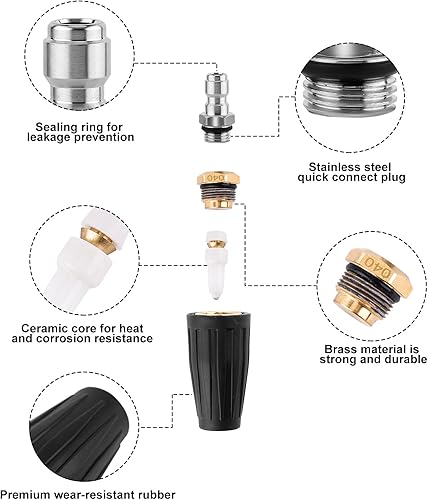 Sealing ring for leakage prevention

Stainless steel quick connect plug

040

Ceramic core for heat and corrosion resistance

040

Brass material is strong and durable

Premium wear-resistant rubber