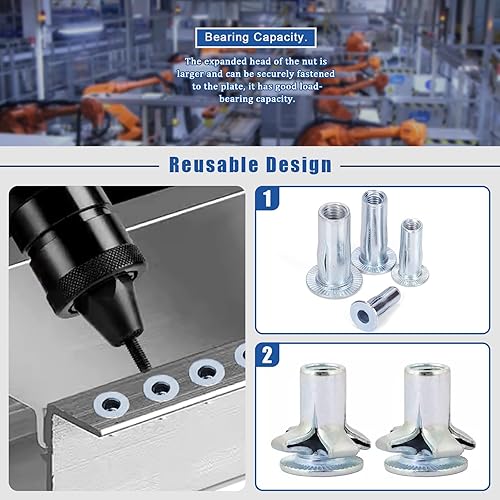 Bearing Capacity.

The expanded head of the nut is larger and can be securely fastened to the plate, it has good load-bearing capacity.

Reusable Design

1

2