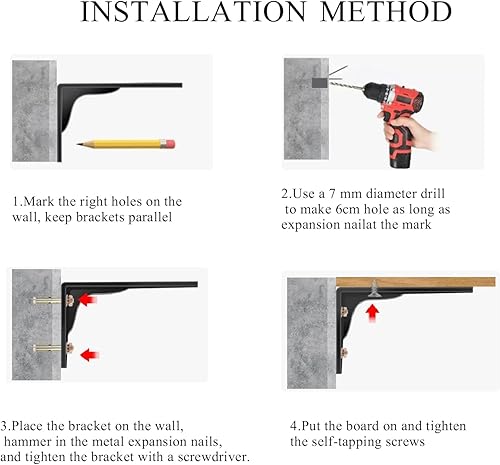 INSTALLATION METHOD

1.Mark the right holes on the wall, keep brackets parallel

2.Use a 7 mm diameter drill to make 6cm hole as long as expansion nailat the mark

3.Place the bracket on the wall, hammer in the metal expansion nails, and tighten the bracket with a screwdriver.

4.Put the board on and tighten the self-tapping screws