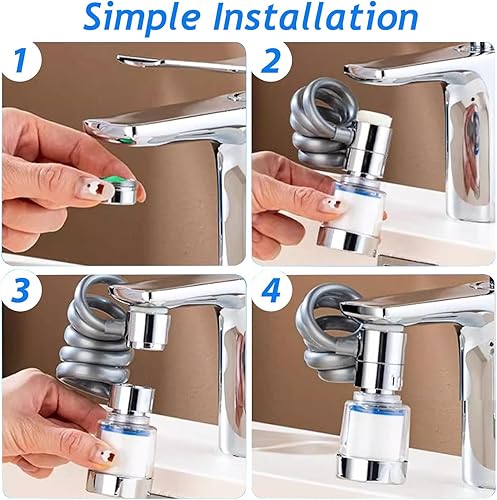 Simple Installation

1

2

3

4