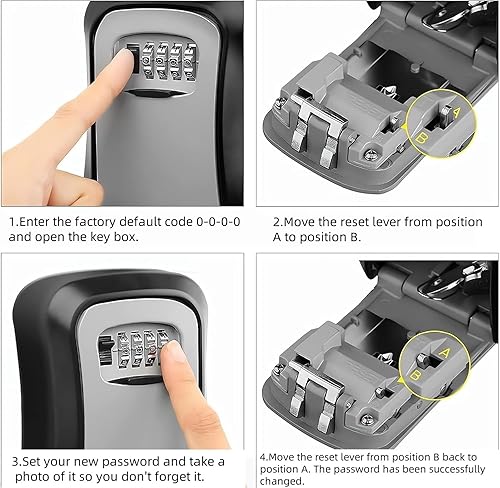 A

B

1.Enter the factory default code 0-0-0-0 and open the key box.

2.Move the reset lever from position A to position B.

A

B

3.Set your new password and take a photo of it so you don't forget it.

4.Move the reset lever from position B back to position A. The password has been successfully changed.