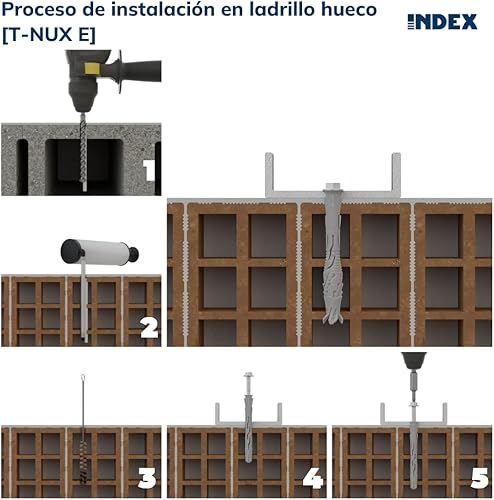 Proceso de instalación en ladrillo hueco [T-NUX E]

INDEX

1

2

3

4

5