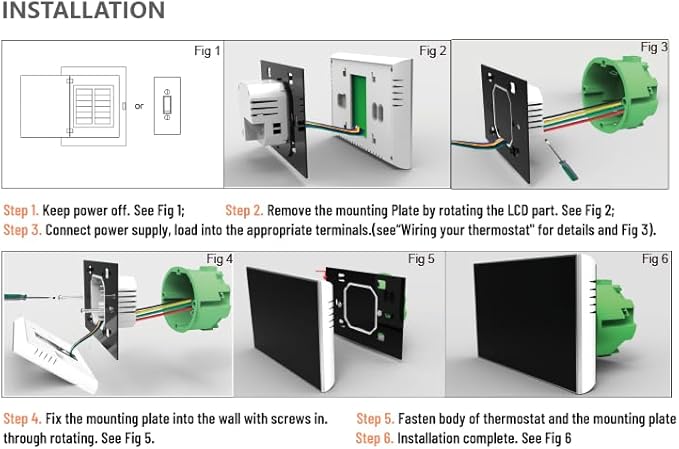 INSTALLATION

Fig 1

or

Fig 2

Fig 3

Step 1. Keep power off. See Fig 1;

Step 2. Remove the mounting Plate by rotating the LCD part. See Fig 2;

Step 3. Connect power supply, load into the appropriate terminals.(see"Wiring your thermostat" for details and Fig 3).

Fig 4

Fig 5

Fig 6

Step 4. Fix the mounting plate into the wall with screws in.

Step 5. Fasten body of thermostat and the mounting plate through rotating. See Fig 5.

Step 6. Installation complete. See Fig 6