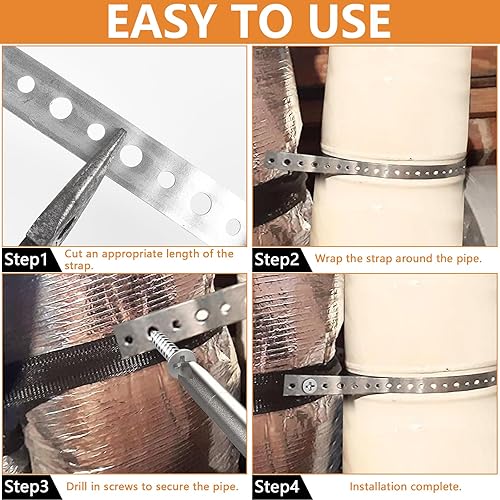 EASY TO USE

Step1 Cut an appropriate length of the strap.

Step2 Wrap the strap around the pipe.

Step3 Drill in screws to secure the pipe.

Step4 Installation complete.