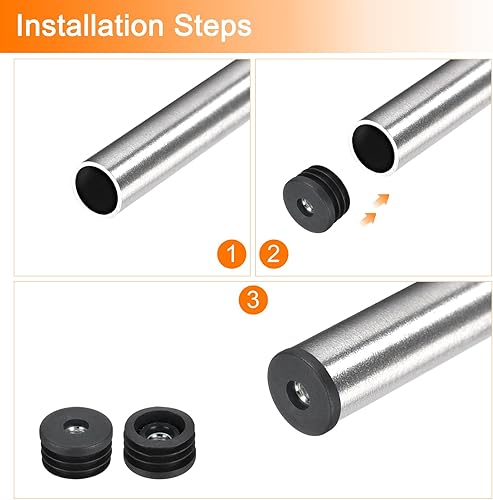 Installation Steps

1

2

3