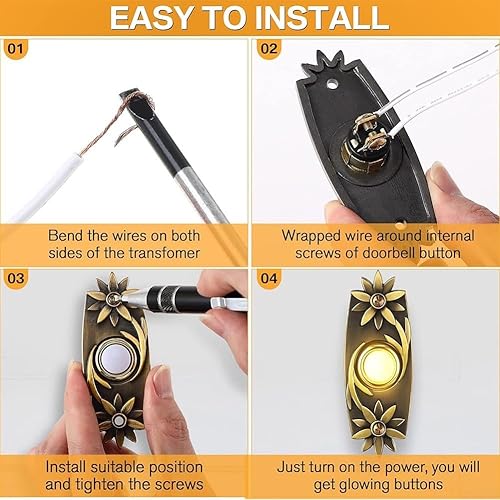 EASY TO INSTALL

01

Bend the wires on both sides of the transfomer

02

Wrapped wire around internal screws of doorbell button

03

Install suitable position and tighten the screws

04

Just turn on the power, you will get glowing buttons