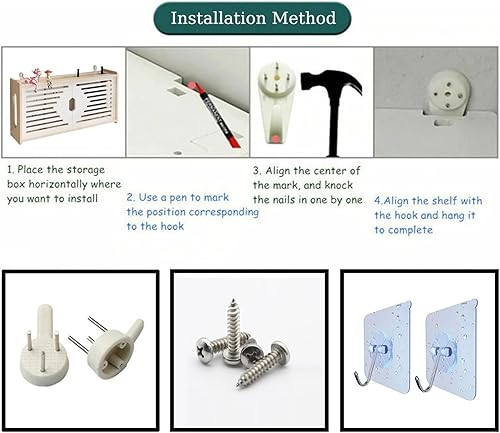 Installation Method

1. Place the storage box horizontally where you want to install

2. Use a pen to mark the position corresponding to the hook

3. Align the center of the mark, and knock the nails in one by one

4.Align the shelf with the hook and hang it to complete