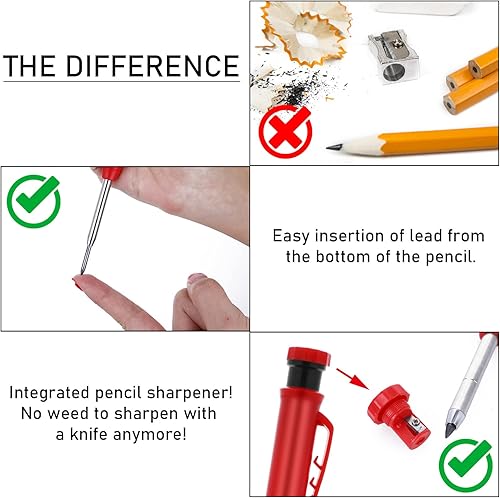 THE DIFFERENCE

Easy insertion of lead from the bottom of the pencil.

Integrated pencil sharpener! No weed to sharpen with a knife anymore!