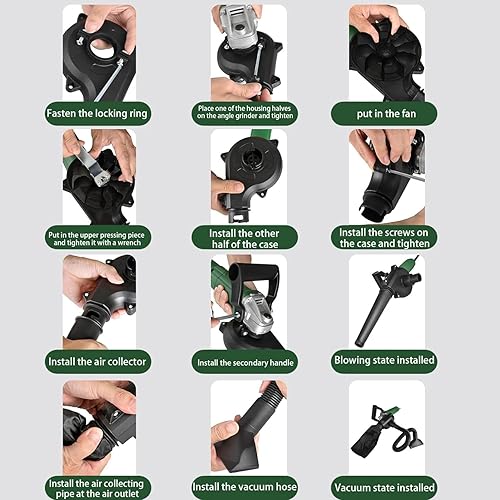 Fasten the locking ring

Place one of the housing halves on the angle grinder and tighten

put in the fan

Put in the upper pressing piece and tighten it with a wrench

Install the other half of the case

Install the screws on the case and tighten

Install the air collector

Install the secondary handle

Blowing state installed

Install the air collecting pipe at the air outlet

Install the vacuum hose

Vacuum state installed