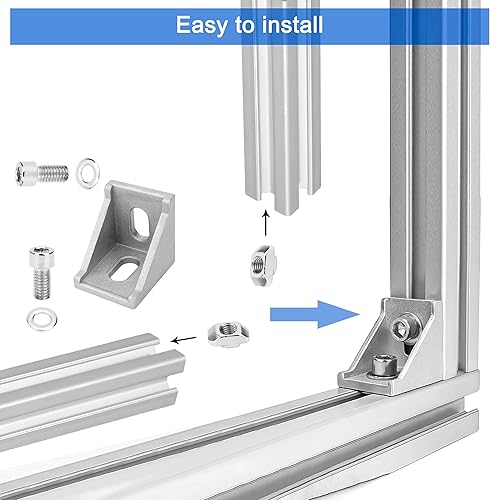 Easy to install