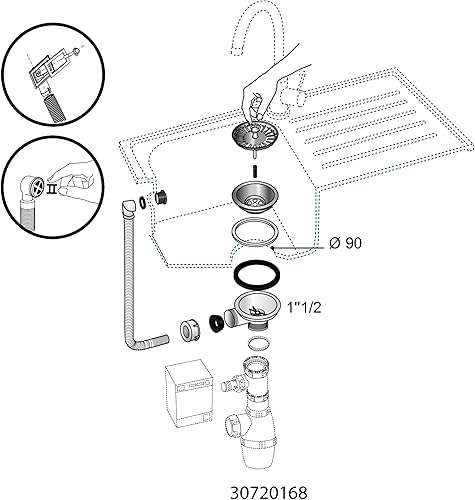 Ø 90

1"1/2

30720168