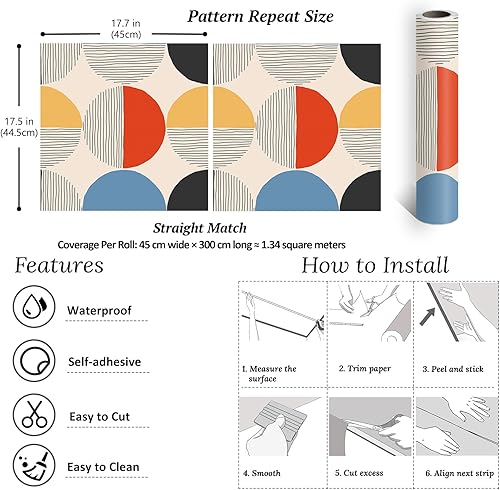 Pattern Repeat Size

17.7 in (45cm)

17.5 in (44.5cm)

Straight Match

Coverage Per Roll: 45 cm wide × 300 cm long ≈ 1.34 square meters

Features

Waterproof

Self-adhesive

Easy to Cut

Easy to Clean

How to Install

1. Measure the surface

2. Trim paper

3. Peel and stick

4. Smooth

5. Cut excess

6. Align next strip