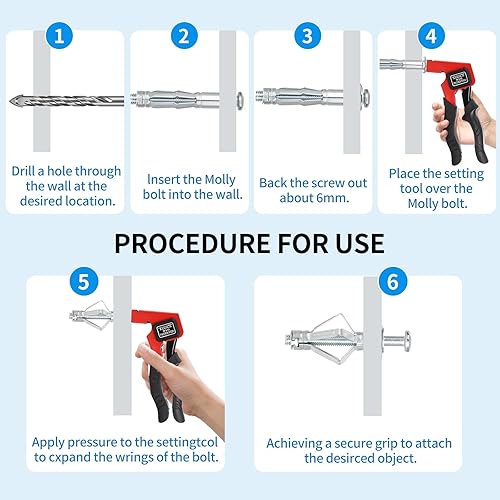 1

Drill a hole through the wall at the desired location.

2

Insert the Molly bolt into the wall.

3

Back the screw out about 6mm.

4

Place the setting tool over the Molly bolt.

PROCEDURE FOR USE

5

Apply pressure to the settingtcol to cxpand the wrings of the bolt.

6

Achieving a secure grip to attach the desirced object.