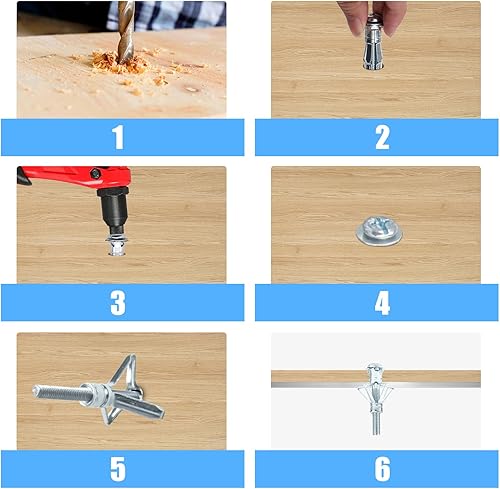 1

2

3

4

5

6