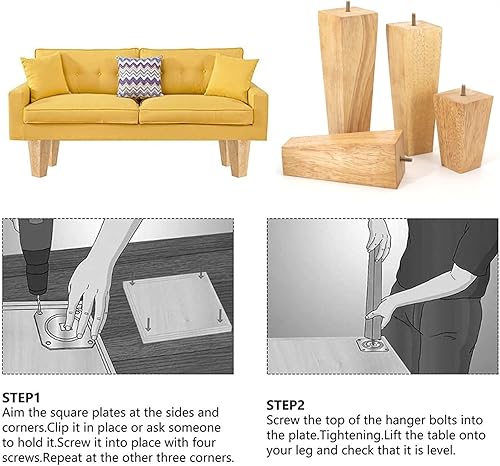 STEP1
Aim the square plates at the sides and corners.Clip it in place or ask someone to hold it.Screw it into place with four screws.Repeat at the other three corners.

STEP2
Screw the top of the hanger bolts into the plate.Tightening.Lift the table onto your leg and check that it is level.