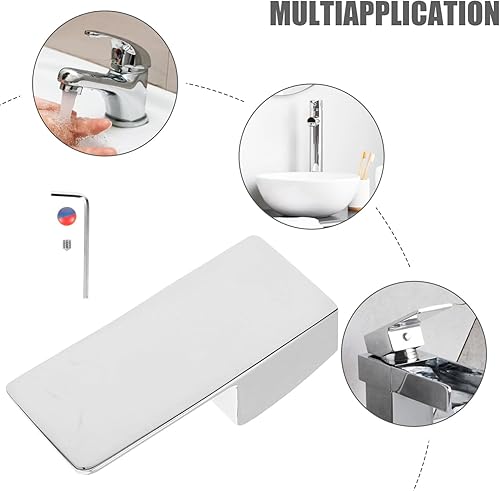 MULTIAPPLICATION