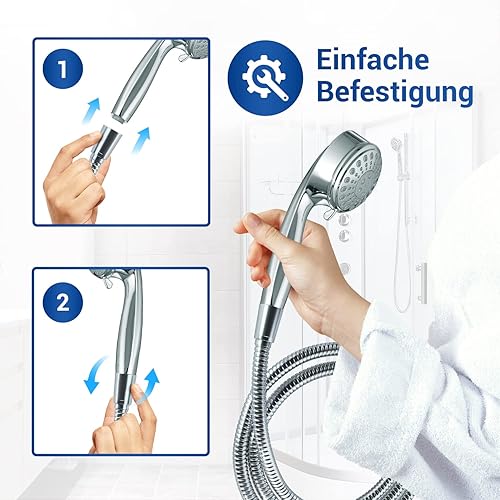 1

Einfache Befestigung

2