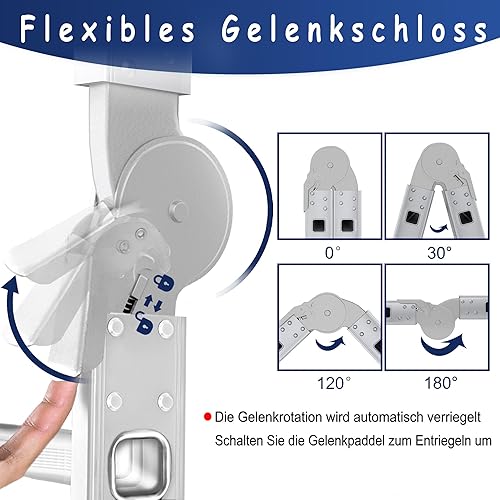 Flexibles Gelenkschloss

0°

30°

120°

180°

Die Gelenkrotation wird automatisch verriegelt

Schalten Sie die Gelenkpaddel zum Entriegeln um