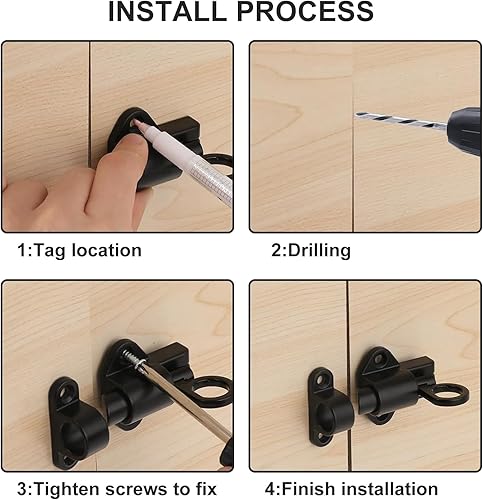 INSTALL PROCESS

1:Tag location

2:Drilling

3:Tighten screws to fix

4:Finish installation