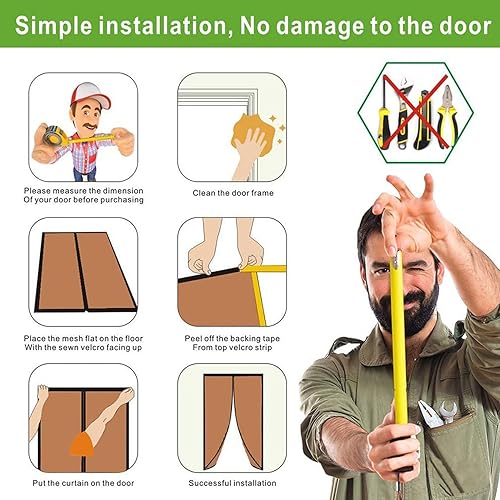 Simple installation, No damage to the door

Please measure the dimension Of your door before purchasing

Clean the door frame

Place the mesh flat on the floor With the sewn velcro facing up

Peel off the backing tape From top velcro strip

Put the curtain on the door

Successful installation