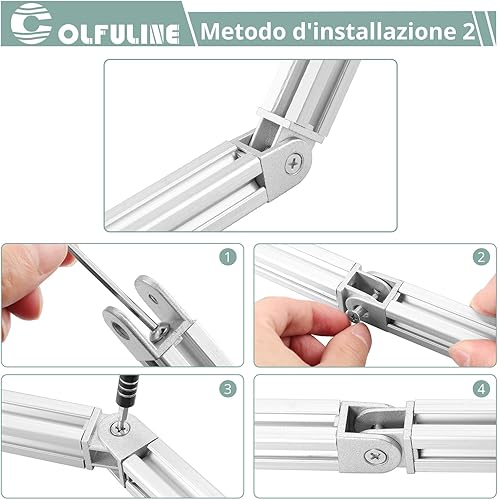 COLFULINE
Metodo d'installazione 2

1

2

3

4