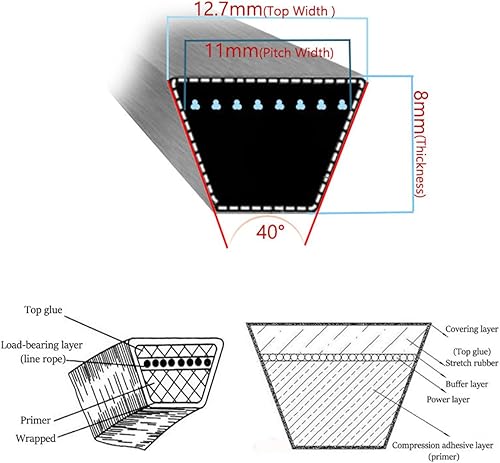 12.7mm(Top Width )
11mm(Pitch Width)
8mm(Thickness)
40°

Top glue
Load-bearing layer (line rope)
Primer
Wrapped

Covering layer
(Top glue)
Stretch rubber
Buffer layer
Power layer
Compression adhesive layer (primer)