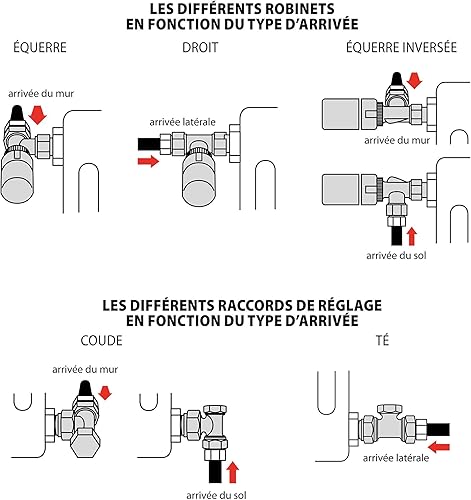 LES DIFFÉRENTS ROBINETS
EN FONCTION DU TYPE D'ARRIVÉE

ÉQUERRE

arrivée du mur

DROIT

arrivée latérale

ÉQUERRE INVERSÉE

arrivée du mur

arrivée du sol

LES DIFFÉRENTS RACCORDS DE RÉGLAGE
EN FONCTION DU TYPE D'ARRIVÉE

COUDE

arrivée du mur

arrivée du sol

TÉ

arrivée latérale